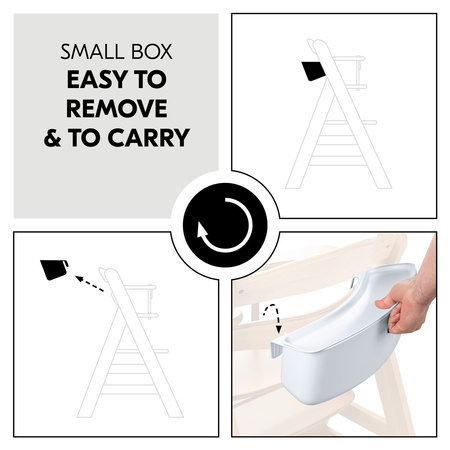 SMALL BOX
EASY TO REMOVE & TO CARRY